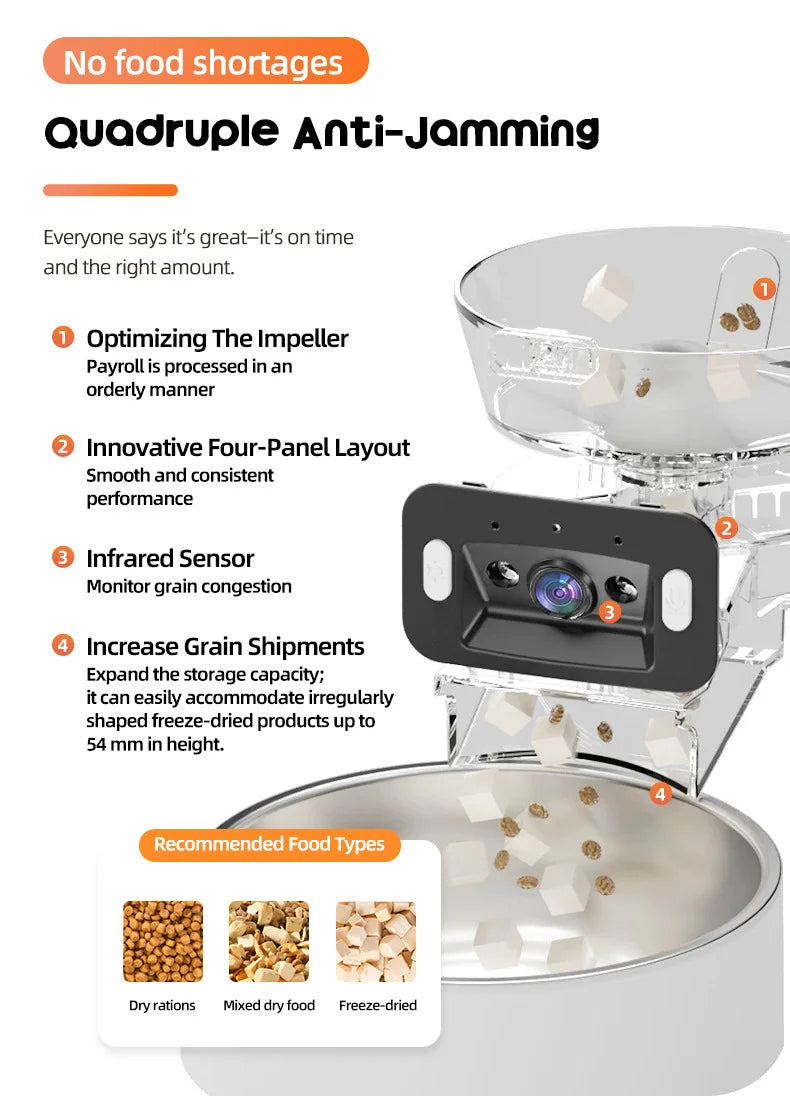 No food shortages

Quadruple Anti-Jamming

Everyone says it's great–it's on time and the right amount.

1 Optimizing The Impeller
Payroll is processed in an orderly manner

2 Innovative Four-Panel Layout
Smooth and consistent performance

3 Infrared Sensor
Monitor grain congestion

4 Increase Grain Shipments
Expand the storage capacity; it can easily accommodate irregularly shaped freeze-dried products up to 54 mm in height.

1

2

3

4

Recommended Food Types

Dry rations

Mixed dry food

Freeze-dried